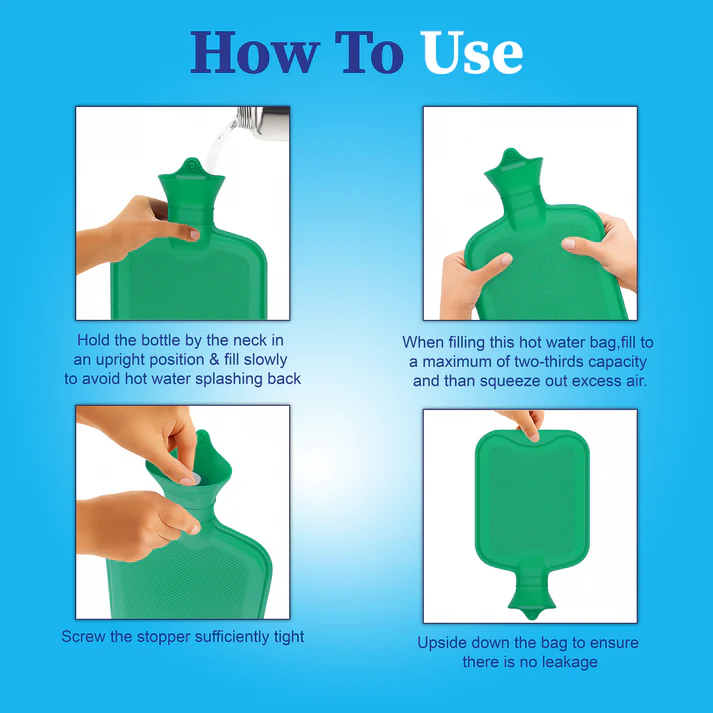 How To Use

Hold the bottle by the neck in an upright position & fill slowly to avoid hot water splashing back

When filling this hot water bag,fill to a maximum of two-thirds capacity and than squeeze out excess air.

Screw the stopper sufficiently tight

Upside down the bag to ensure there is no leakage