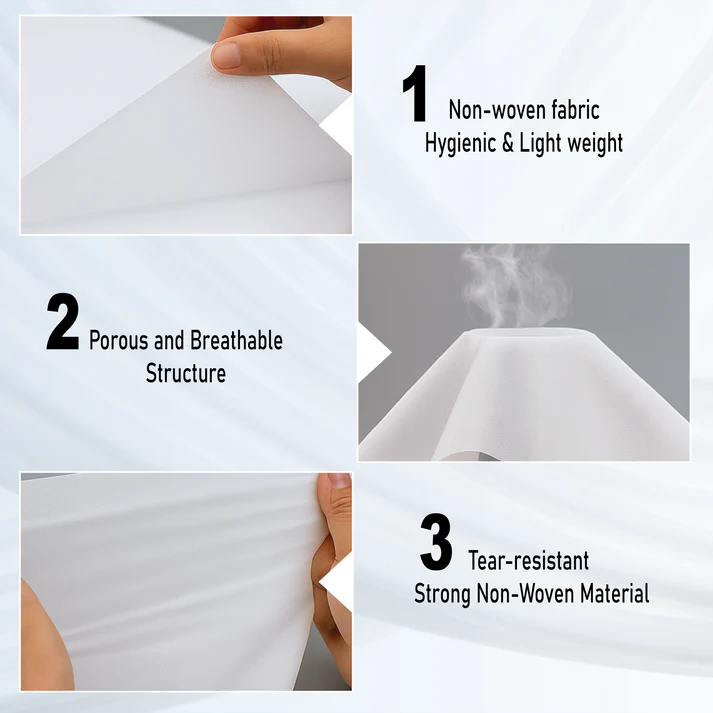 1 Non-woven fabric
Hygienic & Light weight

2 Porous and Breathable
Structure

3 Tear-resistant
Strong Non-Woven Material