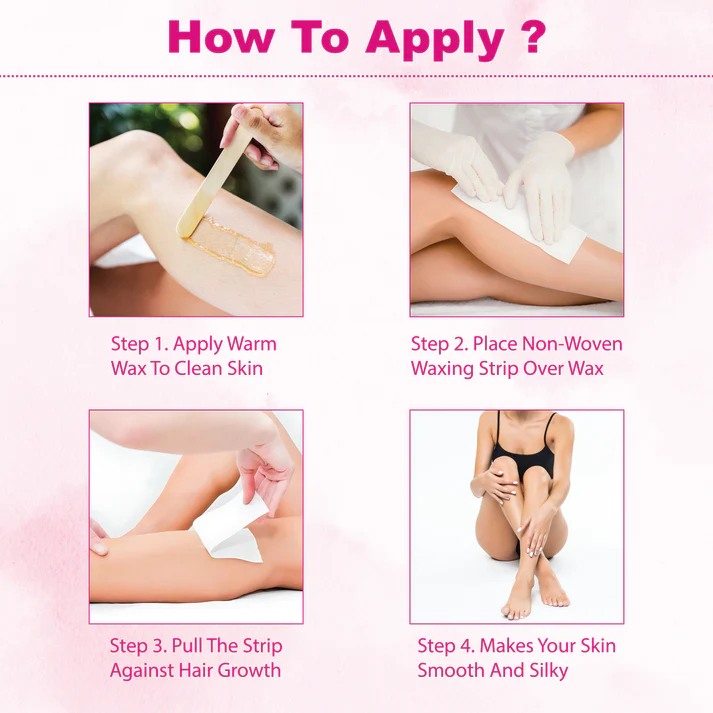 How To Apply ?

Step 1. Apply Warm Wax To Clean Skin

Step 2. Place Non-Woven Waxing Strip Over Wax

Step 3. Pull The Strip Against Hair Growth

Step 4. Makes Your Skin Smooth And Silky